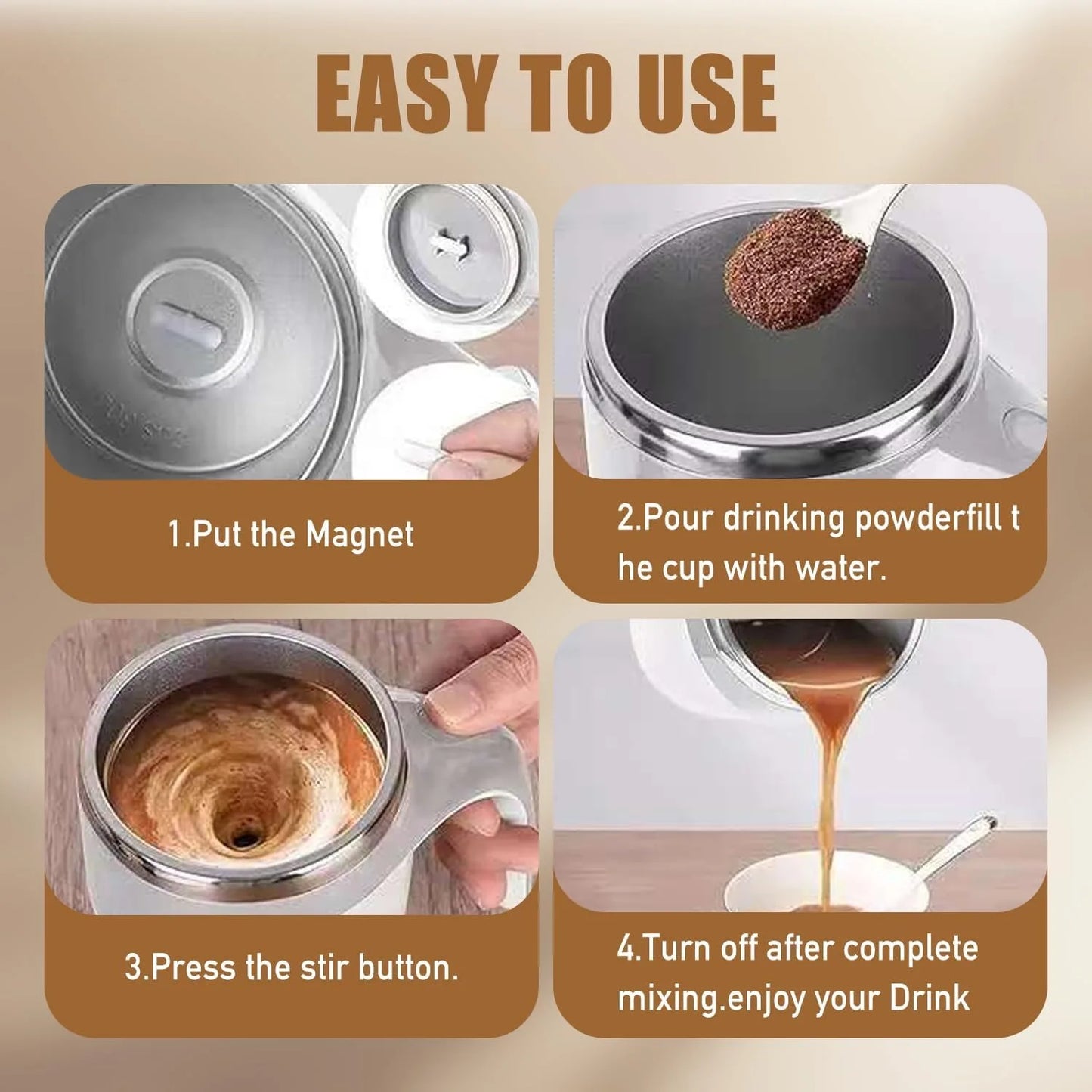 EASY TO USE

1.Put the Magnet

2.Pour drinking powderfill t he cup with water.

3.Press the stir button.

4.Turn off after complete mixing.enjoy your Drink